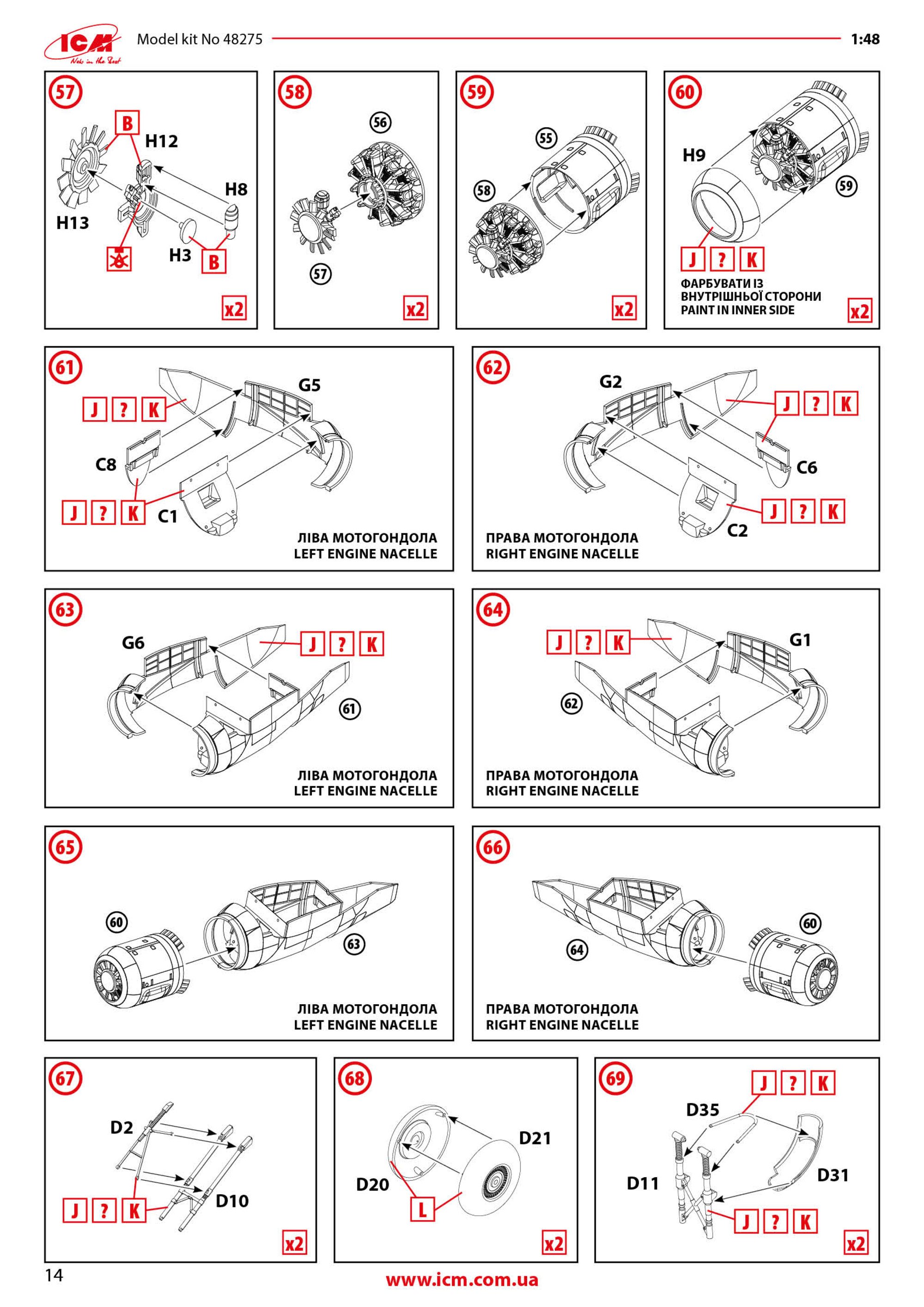 ICM
New in the Best
Model kit No 48275
1:48

57
B
H12
H8
H13
H3
B
x2

58
56
57
x2

59
55
58
x2

60
H9
59
J ? K
ФАРБУВАТИ ІЗ ВНУТРІШНЬОЇ СТОРОНИ
PAINT IN INNER SIDE
x2

61
J ? K
G5
C8
J ? K
C1
ЛІВА МОТОГОНДОЛА
LEFT ENGINE NACELLE

62
G2
J ? K
C6
J ? K
C2
ПРАВА МОТОГОНДОЛА
RIGHT ENGINE NACELLE

63
G6
J ? K
61
ЛІВА МОТОГОНДОЛА
LEFT ENGINE NACELLE

64
J ? K
G1
62
ПРАВА МОТОГОНДОЛА
RIGHT ENGINE NACELLE

65
60
63
ЛІВА МОТОГОНДОЛА
LEFT ENGINE NACELLE

66
60
64
ПРАВА МОТОГОНДОЛА
RIGHT ENGINE NACELLE

67
D2
J ? K
D10
x2

68
D21
D20
L
x2

69
J ? K
D35
D11
D31
J ? K
x2

14
www.icm.com.ua